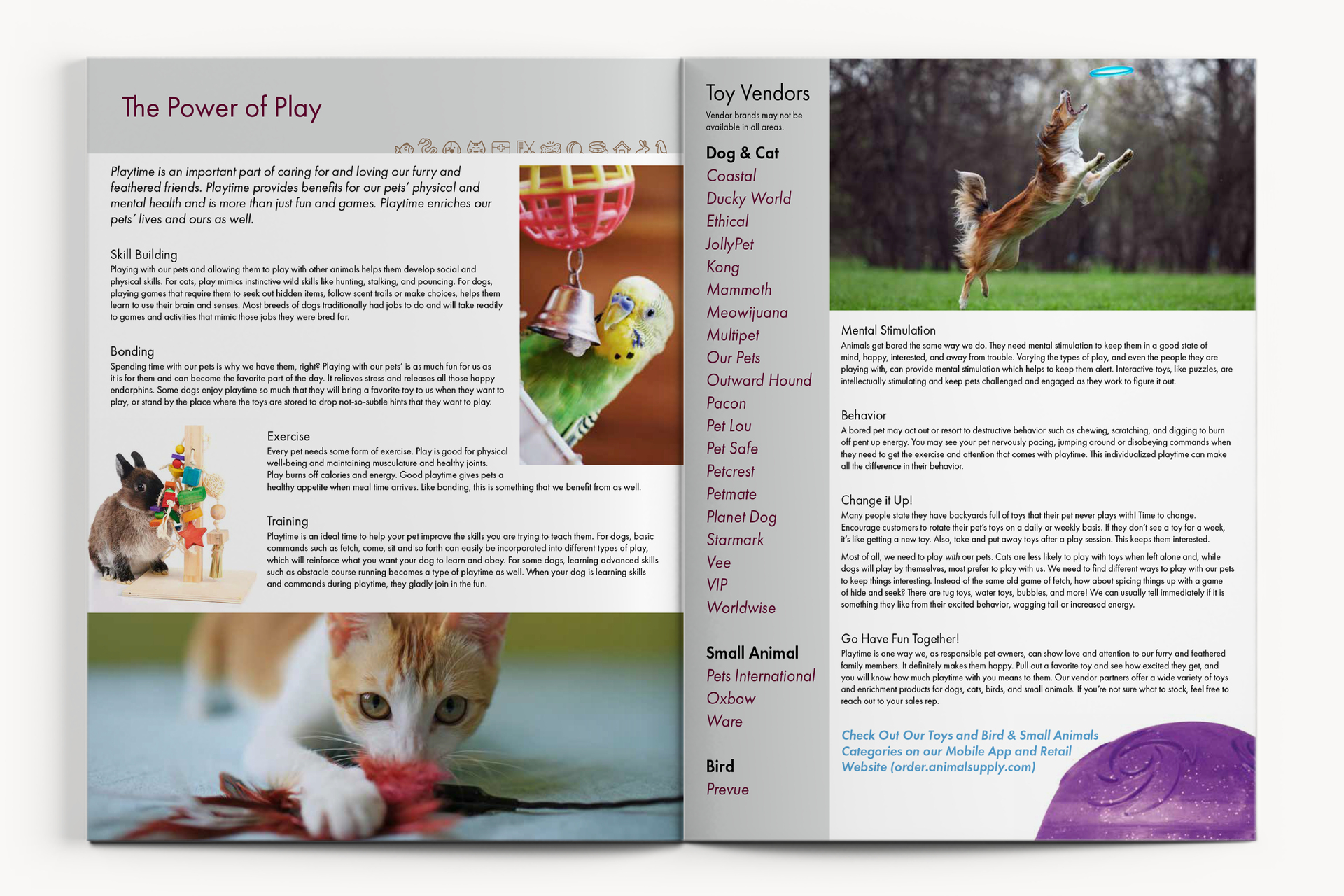 The Power of Play

Playtime is an important part of caring for and loving our furry and feathered friends. Playtime provides benefits for our pets' physical and mental health and is more than just fun and games. Playtime enriches our pets' lives and ours as well.

Skill Building
Playing with our pets and allowing them to play with other animals helps them develop social and physical skills. For cats, play mimics instinctive wild skills like hunting, stalking, and pouncing. For dogs, playing games that require them to seek out hidden items, follow scent trails or make choices, helps them learn to use their brain and senses. Most breeds of dogs traditionally had jobs to do and will take readily to games and activities that mimic those jobs they were bred for.

Bonding
Spending time with our pets is why we have them, right? Playing with our pets' is as much fun for us as it is for them and can become the favorite part of the day. It relieves stress and releases all those happy endorphins. Some dogs enjoy playtime so much that they will bring a favorite toy to us when they want to play, or stand by the place where the toys are stored to drop not-so-subtle hints that they want to play.

Exercise
Every pet needs some form of exercise. Play is good for physical well-being and maintaining musculature and healthy joints. Play burns off calories and energy. Good playtime gives pets a healthy appetite when meal time arrives. Like bonding, this is something that we benefit from as well.

Training
Playtime is an ideal time to help your pet improve the skills you are trying to teach them. For dogs, basic commands such as fetch, come, sit and so forth can easily be incorporated into different types of play, which will reinforce what you want your dog to learn and obey. For some dogs, learning advanced skills such as obstacle course running becomes a type of playtime as well. When your dog is learning skills and commands during playtime, they gladly join in the fun.

Toy Vendors
Vendor brands may not be available in all areas.

Dog & Cat
Coastal
Ducky World
Ethical
JollyPet
Kong
Mammoth
Meowijuana
Multipet
Our Pets
Outward Hound
Pacon
Pet Lou
Pet Safe
Petcrest
Petmate
Planet Dog
Starmark
Vee
VIP
Worldwise

Small Animal
Pets International
Oxbow
Ware

Bird
Prevue

Mental Stimulation
Animals get bored the same way we do. They need mental stimulation to keep them in a good state of mind, happy, interested, and away from trouble. Varying the types of play, and even the people they are playing with, can provide mental stimulation which helps to keep them alert. Interactive toys, like puzzles, are intellectually stimulating and keep pets challenged and engaged as they work to figure it out.

Behavior
A bored pet may act out or resort to destructive behavior such as chewing, scratching, and digging to burn off pent up energy. You may see your pet nervously pacing, jumping around or disobeying commands when they need to get the exercise and attention that comes with playtime. This individualized playtime can make all the difference in their behavior.

Change it Up!
Many people state they have backyards full of toys that their pet never plays with! Time to change. Encourage customers to rotate their pet's toys on a daily or weekly basis. If they don't see a toy for a week, it's like getting a new toy. Also, take and put away toys after a play session. This keeps them interested.

Most of all, we need to play with our pets. Cats are less likely to play with toys when left alone and, while dogs will play by themselves, most prefer to play with us. We need to find different ways to play with our pets to keep things interesting. Instead of the same old game of fetch, how about spicing things up with a game of hide and seek? There are tug toys, water toys, bubbles, and more! We can usually tell immediately if it is something they like from their excited behavior, wagging tail or increased energy.

Go Have Fun Together!
Playtime is one way we, as responsible pet owners, can show love and attention to our furry and feathered family members. It definitely makes them happy. Pull out a favorite toy and see how excited they get, and you will know how much playtime with you means to them. Our vendor partners offer a wide variety of toys and enrichment products for dogs, cats, birds, and small animals. If you're not sure what to stock, feel free to reach out to your sales rep.

Check Out Our Toys and Bird & Small Animals Categories on our Mobile App and Retail Website (order.animalsupply.com)